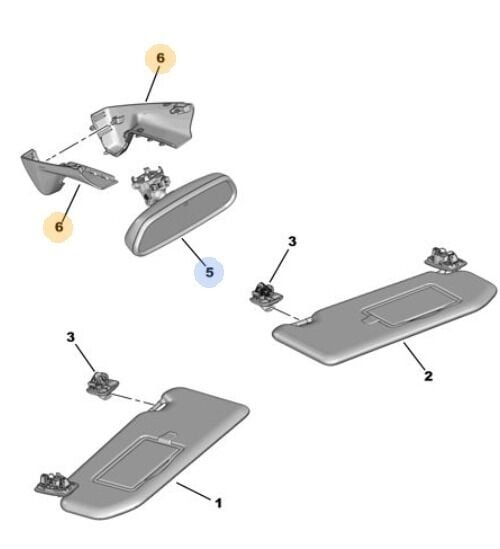 6
6
5
3
2
3
1