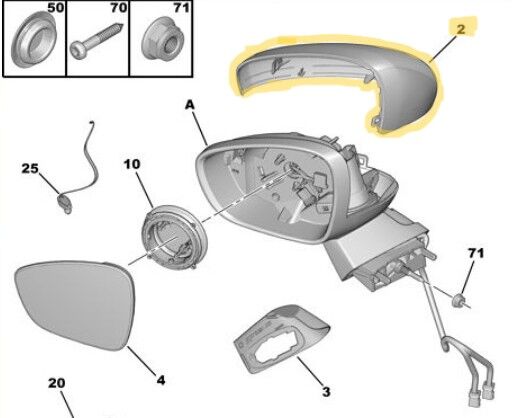 50
70
71
2
A
25
10
71
4
3
20