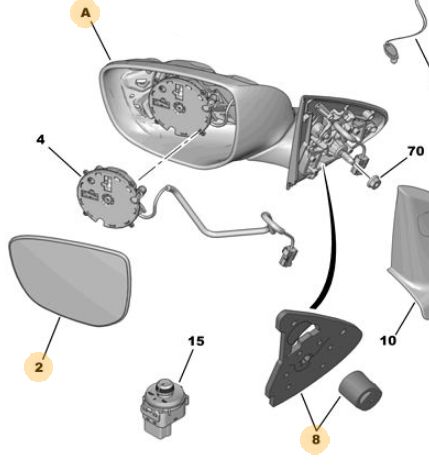 A
4
70
2
15
10
8