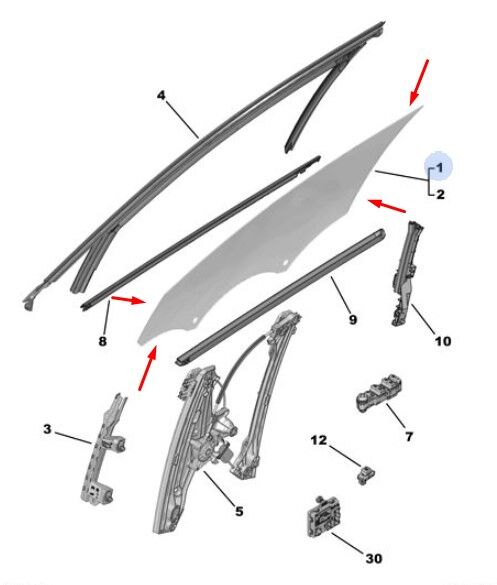 4
1
2
8
9
10
3
7
12
5
30