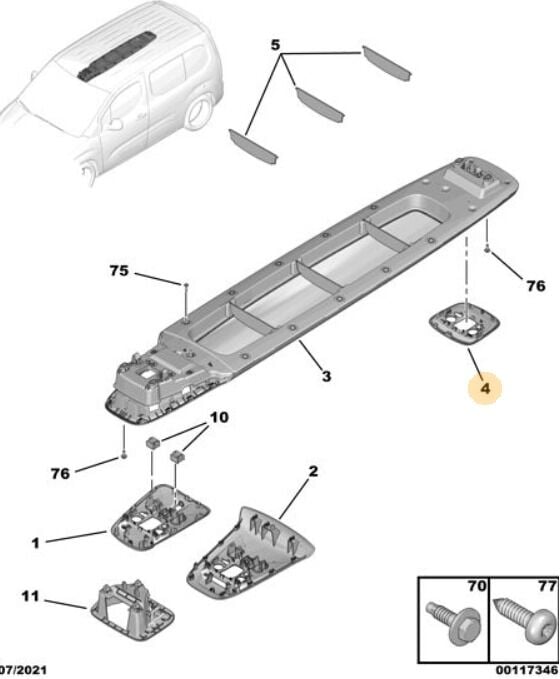 5

75

76

3

4

10

76

2

1

11

70

77

07/2021

00117346