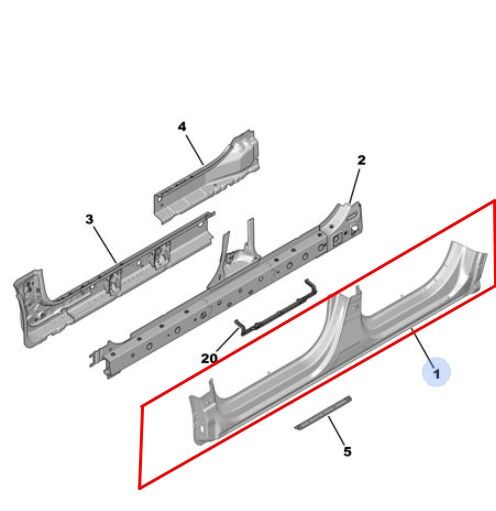 4

2

3

20

1

5