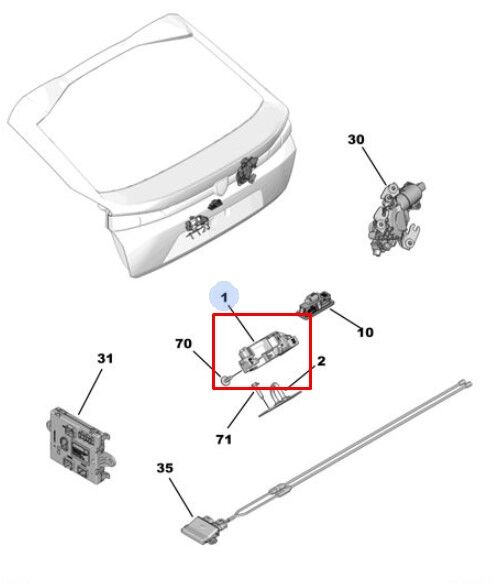 30
1
10
70
2
31
71
35