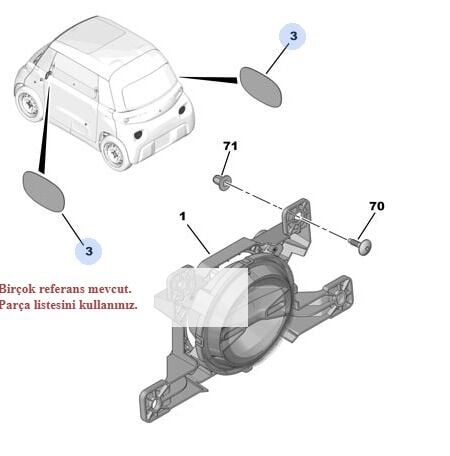 3

71

70

1

3

Birçok referans mevcut.
Parça listesini kullanınız.